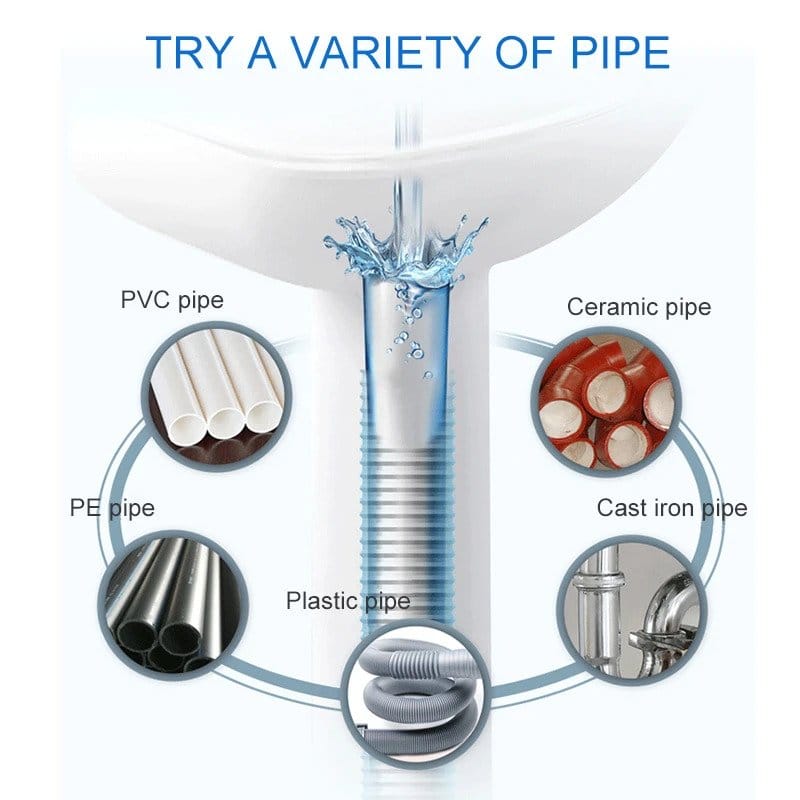 TRY A VARIETY OF PIPE

PVC pipe

Ceramic pipe

PE pipe

Cast iron pipe

Plastic pipe